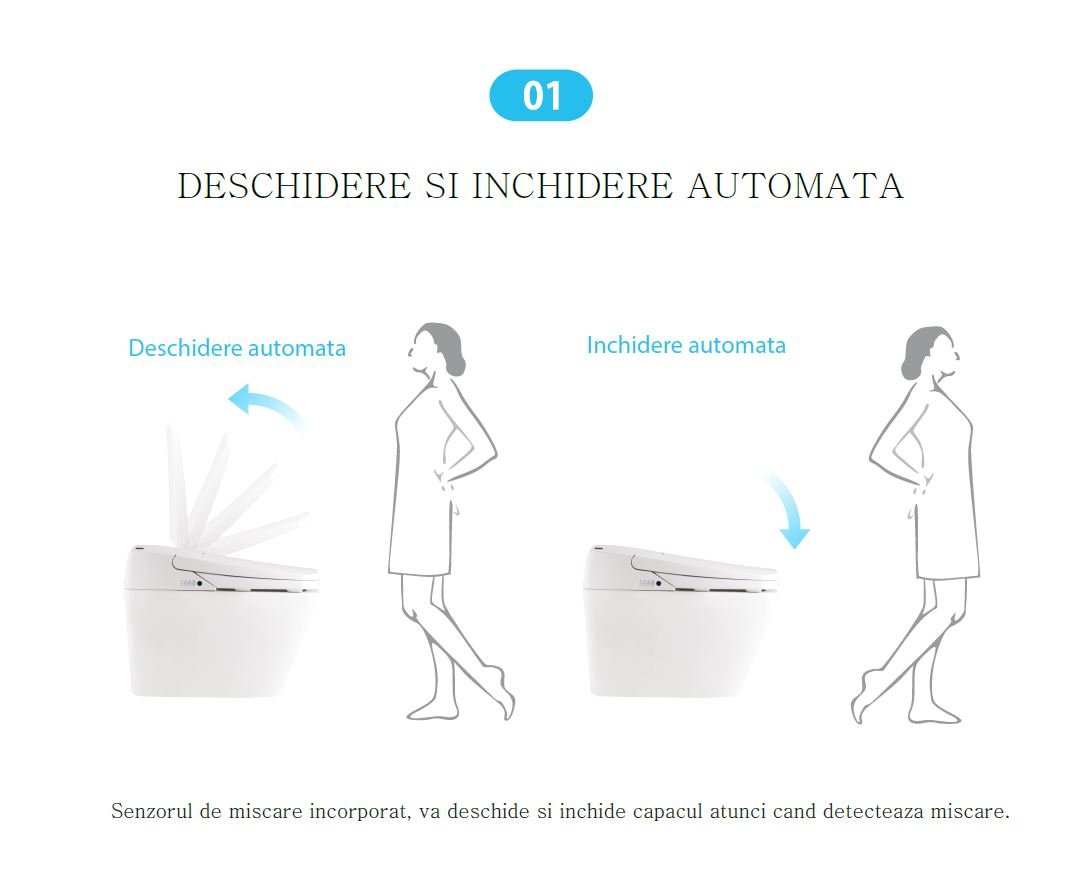 01

DESCHIDERE SI INCHIDERE AUTOMATA

Deschidere automata

Inchidere automata

Senzorul de miscare incorporat, va deschide si inchide capacul atunci cand detecteaza miscare.